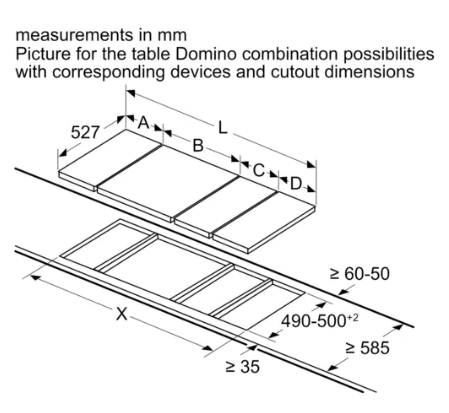 measurements in mm
Picture for the table Domino combination possibilities with corresponding devices and cutout dimensions

527
A
L
B
C
D
≥ 60-50
X
490-500$^{+2}$
≥ 585
≥ 35