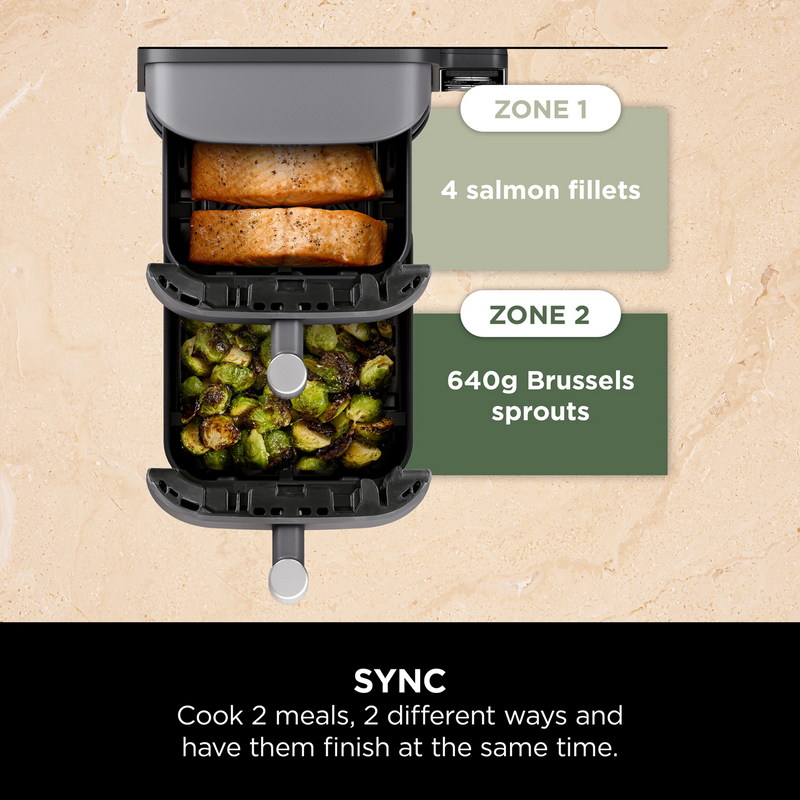 ZONE 1

4 salmon fillets

ZONE 2

640g Brussels sprouts

SYNC

Cook 2 meals, 2 different ways and have them finish at the same time.