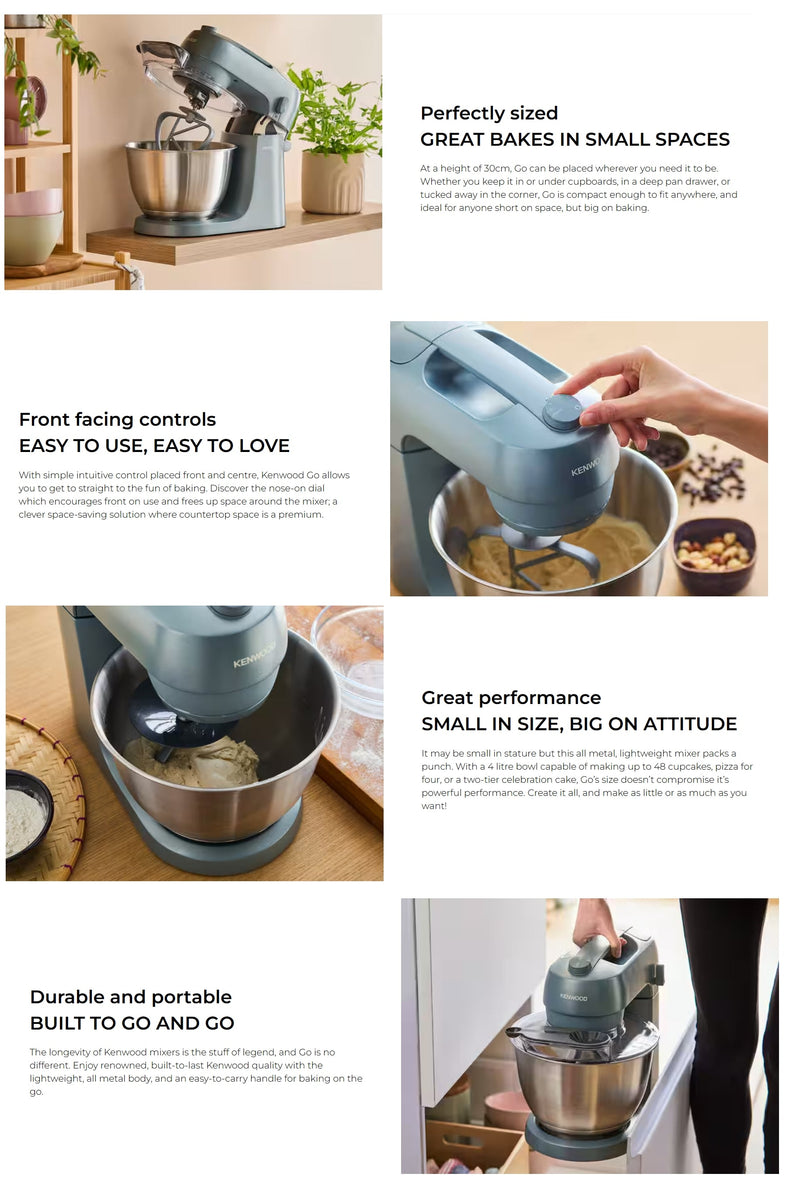 Perfectly sized
GREAT BAKES IN SMALL SPACES

At a height of 30cm, Go can be placed wherever you need it to be. Whether you keep it in or under cupboards, in a deep pan drawer, or tucked away in the corner, Go is compact enough to fit anywhere, and ideal for anyone short on space, but big on baking.

Front facing controls
EASY TO USE, EASY TO LOVE

With simple intuitive control placed front and centre, Kenwood Go allows you to get to straight to the fun of baking. Discover the nose-on dial which encourages front on use and frees up space around the mixer; a clever space-saving solution where countertop space is a premium.

KENWOOD

KENWOOD

Great performance
SMALL IN SIZE, BIG ON ATTITUDE

It may be small in stature but this all metal, lightweight mixer packs a punch. With a 4 litre bowl capable of making up to 48 cupcakes, pizza for four, or a two-tier celebration cake, Go's size doesn't compromise it's powerful performance. Create it all, and make as little or as much as you want!

Durable and portable
BUILT TO GO AND GO

The longevity of Kenwood mixers is the stuff of legend, and Go is no different. Enjoy renowned, built-to-last Kenwood quality with the lightweight, all metal body, and an easy-to-carry handle for baking on the go.

KENWOOD