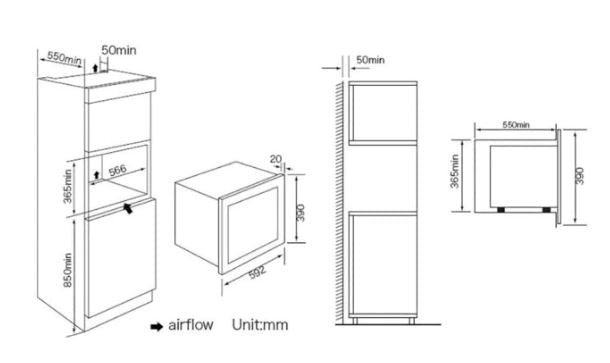 550min
50min
566
365min
850min
20
390
592
airflow Unit:mm
50min
550min
365min
390