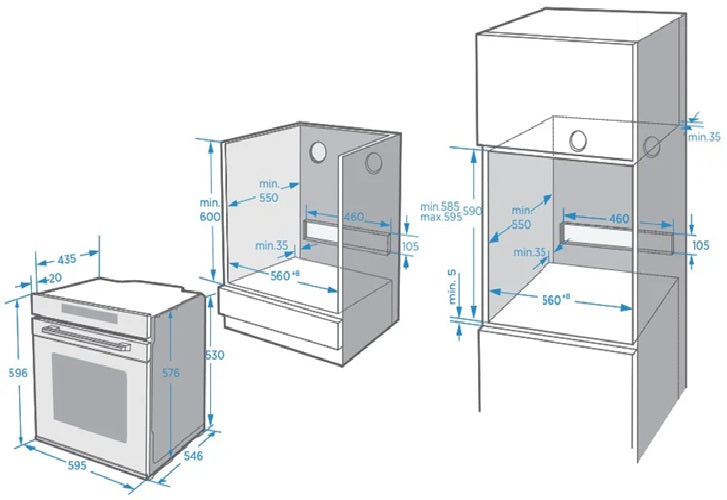 435
20
596
576
530
595
546
min. 600
min. 550
460
min.35
105
$560^{+8}$
min.35
min.585
max.595
590
min. 550
460
min.35
105
min. 5
$560^{+8}$