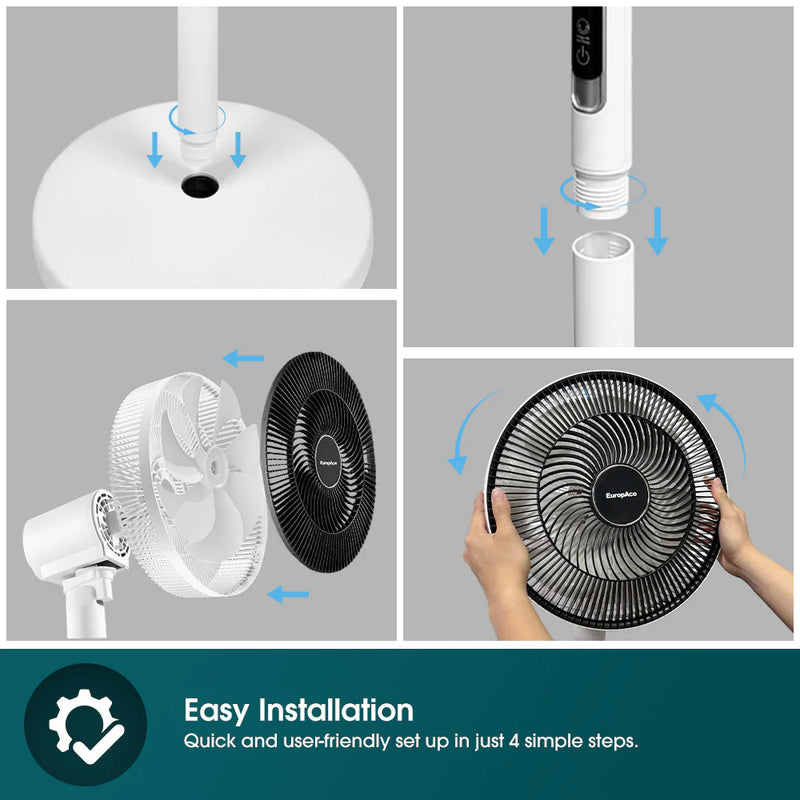 EuropAce

EuropAce

Easy Installation
Quick and user-friendly set up in just 4 simple steps.